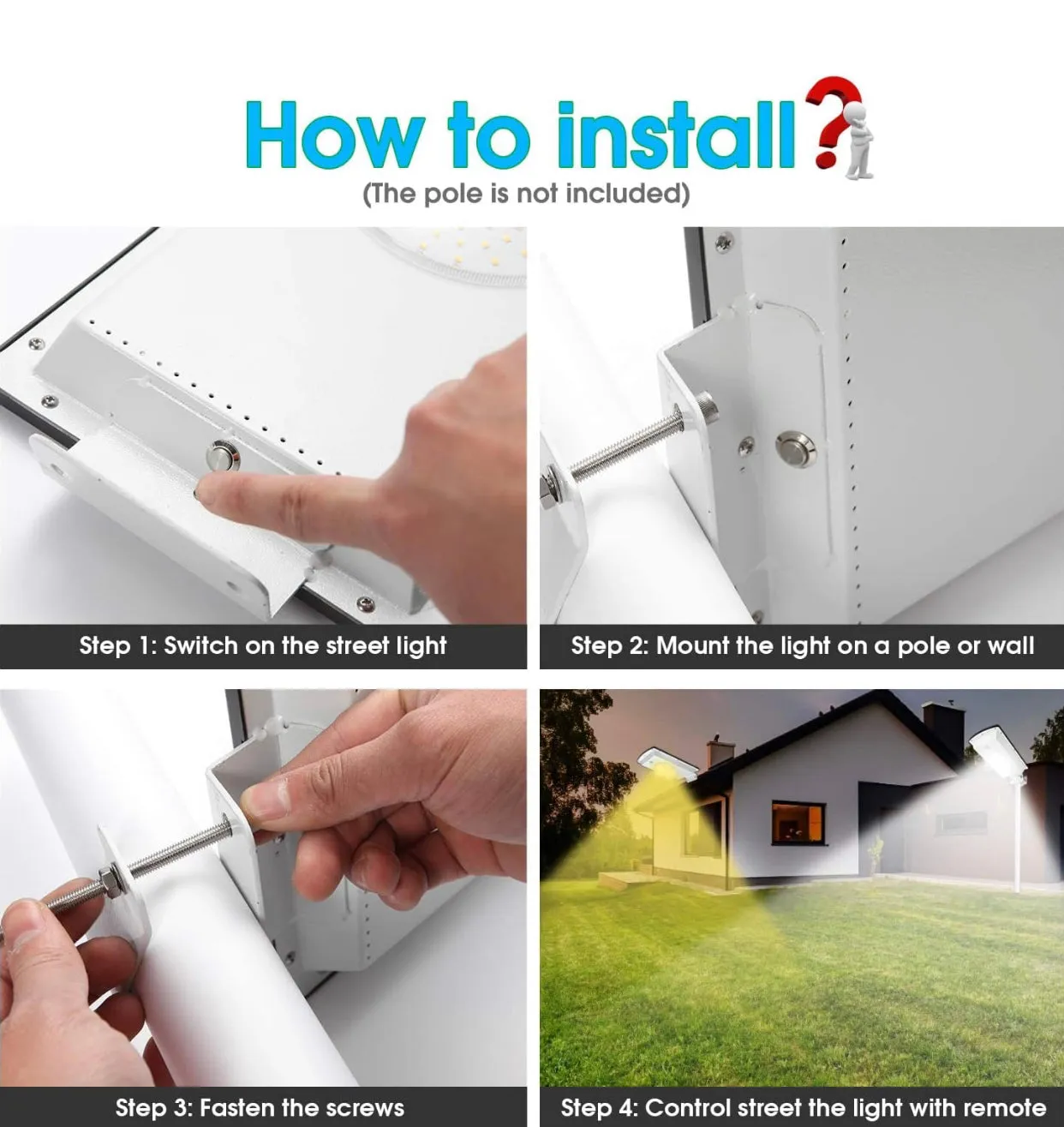 How to install?
(The pole is not included)

Step 1: Switch on the street light

Step 2: Mount the light on a pole or wall

Step 3: Fasten the screws

Step 4: Control street the light with remote