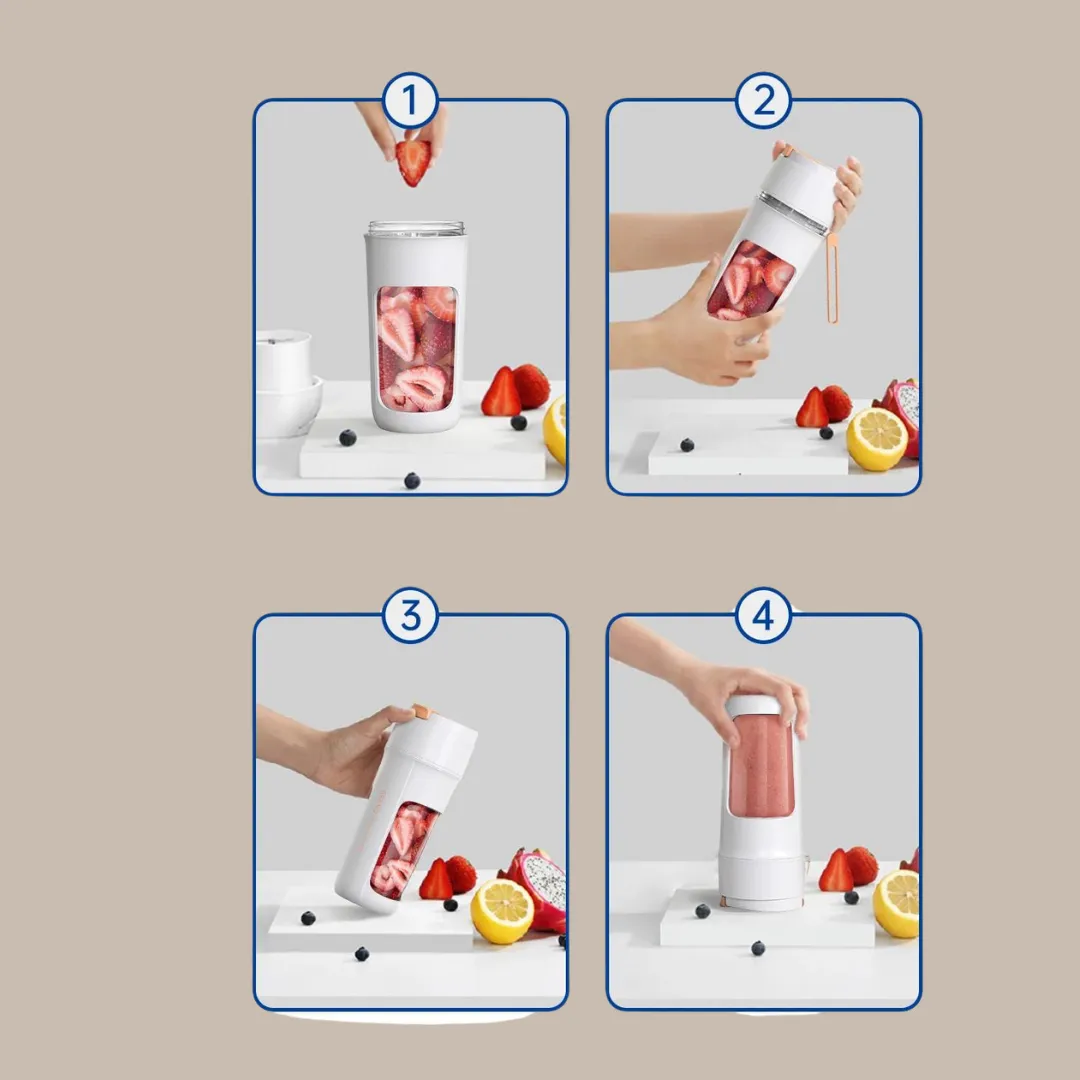 1

2

3

4