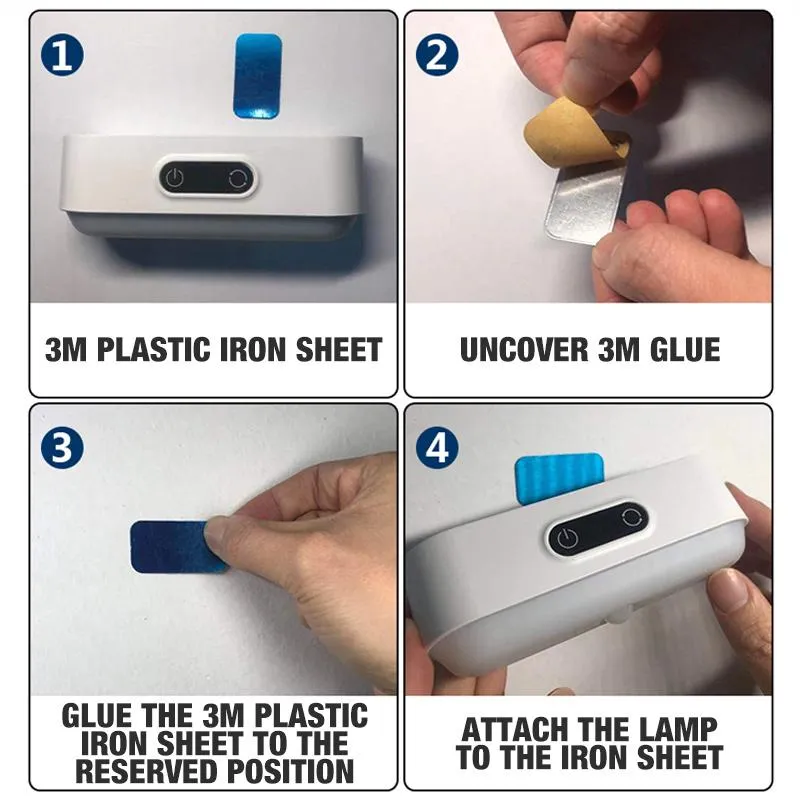 1

3M PLASTIC IRON SHEET

2

UNCOVER 3M GLUE

3

GLUE THE 3M PLASTIC IRON SHEET TO THE RESERVED POSITION

4

ATTACH THE LAMP TO THE IRON SHEET