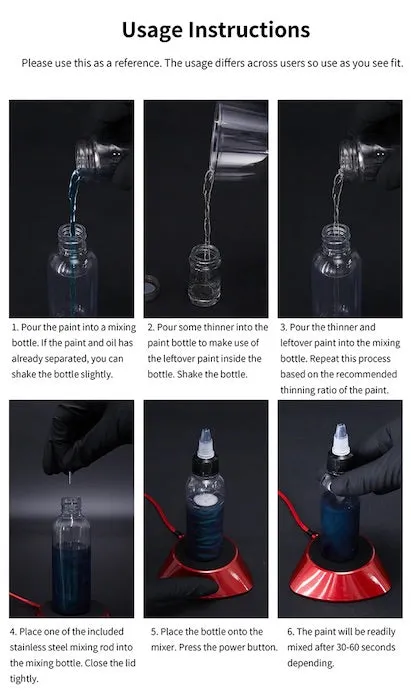 Usage Instructions

Please use this as a reference. The usage differs across users so use as you see fit.

1. Pour the paint into a mixing bottle. If the paint and oil has already separated, you can shake the bottle slightly.

2. Pour some thinner into the paint bottle to make use of the leftover paint inside the bottle. Shake the bottle.

3. Pour the thinner and leftover paint into the mixing bottle. Repeat this process based on the recommended thinning ratio of the paint.

4. Place one of the included stainless steel mixing rod into the mixing bottle. Close the lid tightly.

5. Place the bottle onto the mixer. Press the power button.

6. The paint will be readily mixed after 30-60 seconds depending.