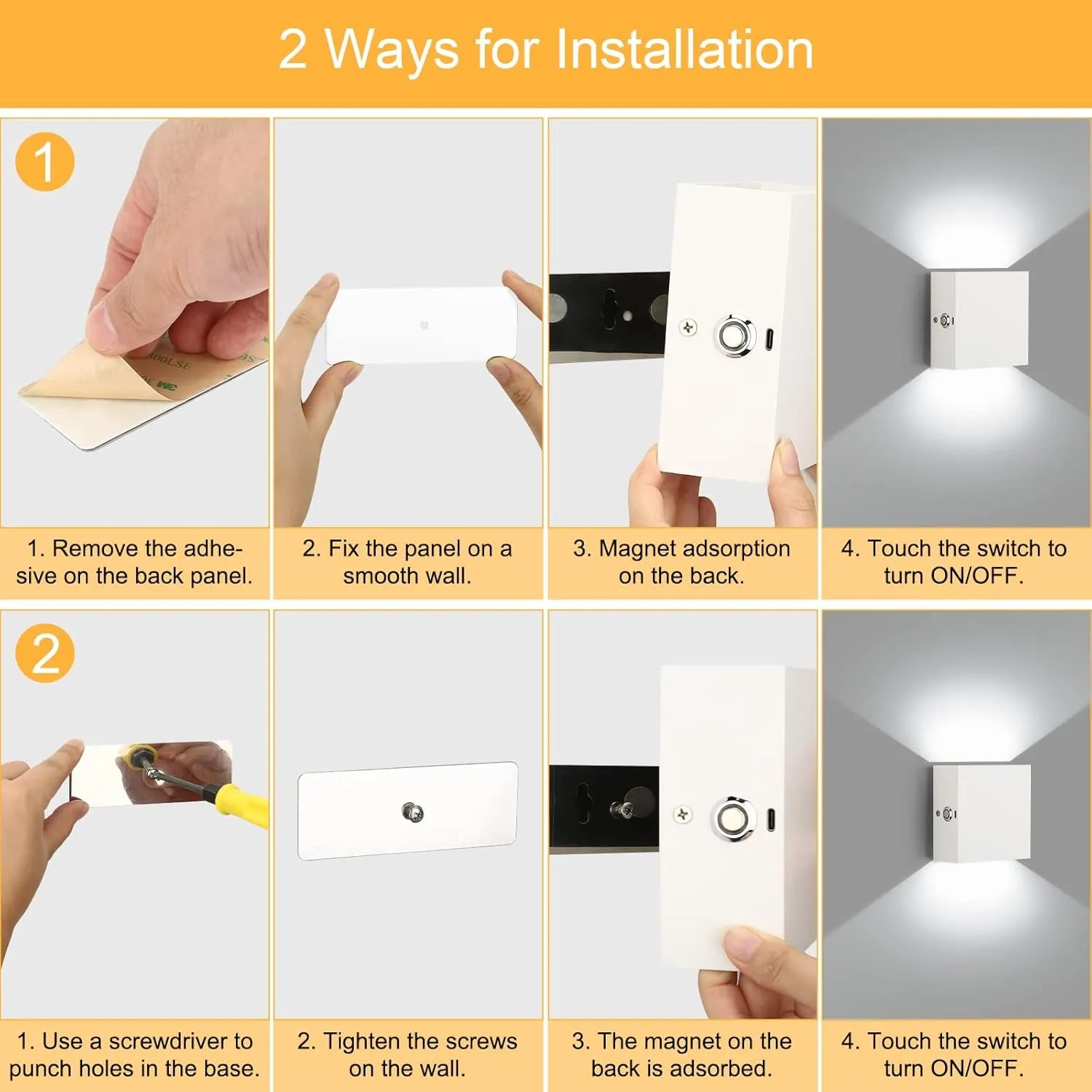 2 Ways for Installation

1

300LSE

3M

1. Remove the adhesive on the back panel.

2. Fix the panel on a smooth wall.

3. Magnet adsorption on the back.

4. Touch the switch to turn ON/OFF.

2

1. Use a screwdriver to punch holes in the base.

2. Tighten the screws on the wall.

3. The magnet on the back is adsorbed.

4. Touch the switch to turn ON/OFF.